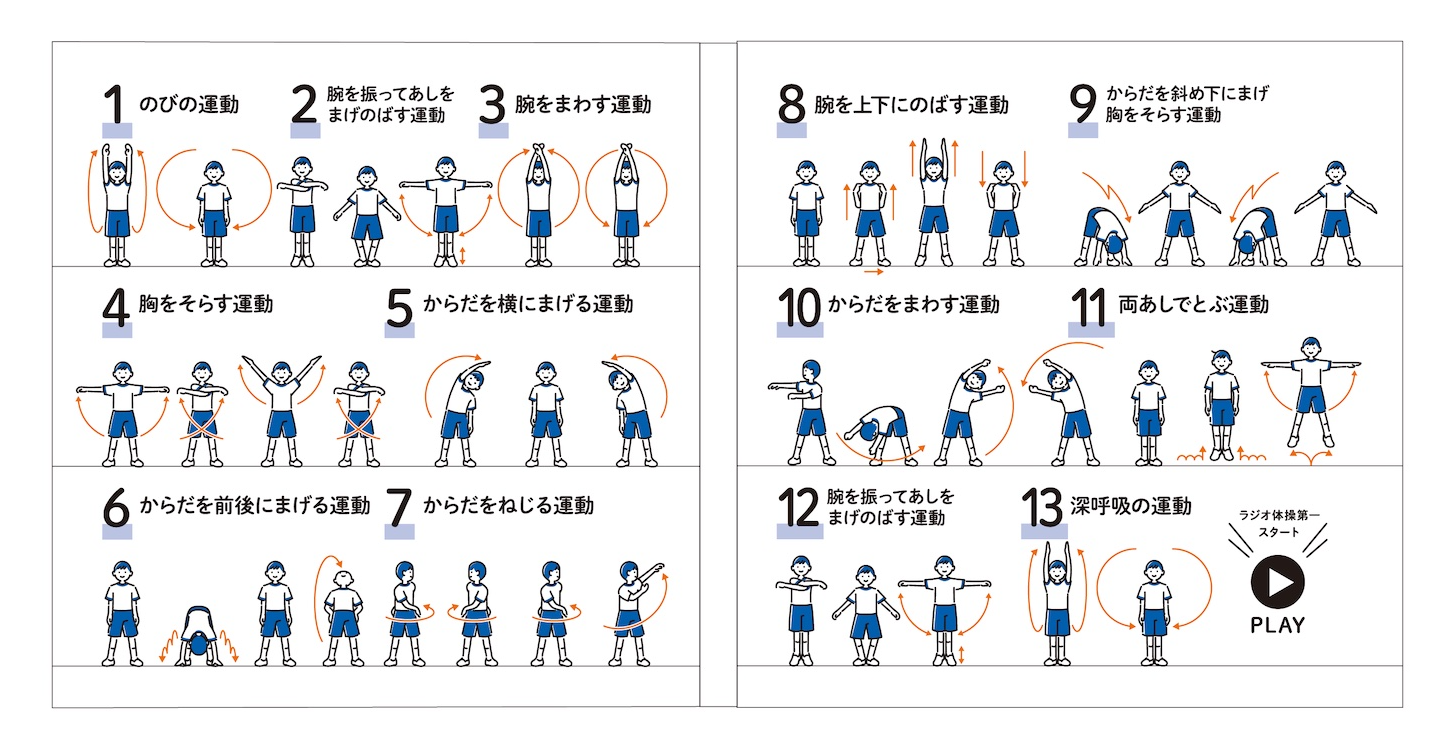 1 のびの運動

2 腕を振ってあしをまげのばす運動

3 腕をまわす運動

4 胸をそらす運動

5 からだを横にまげる運動

6 からだを前後にまげる運動

7 からだをねじる運動

8 腕を上下にのばす運動

9 からだを斜め下にまげ胸をそらす運動

10 からだをまわす運動

11 両あしでとぶ運動

12 腕を振ってあしをまげのばす運動

13 深呼吸の運動

ラジオ体操第一
スタート

PLAY